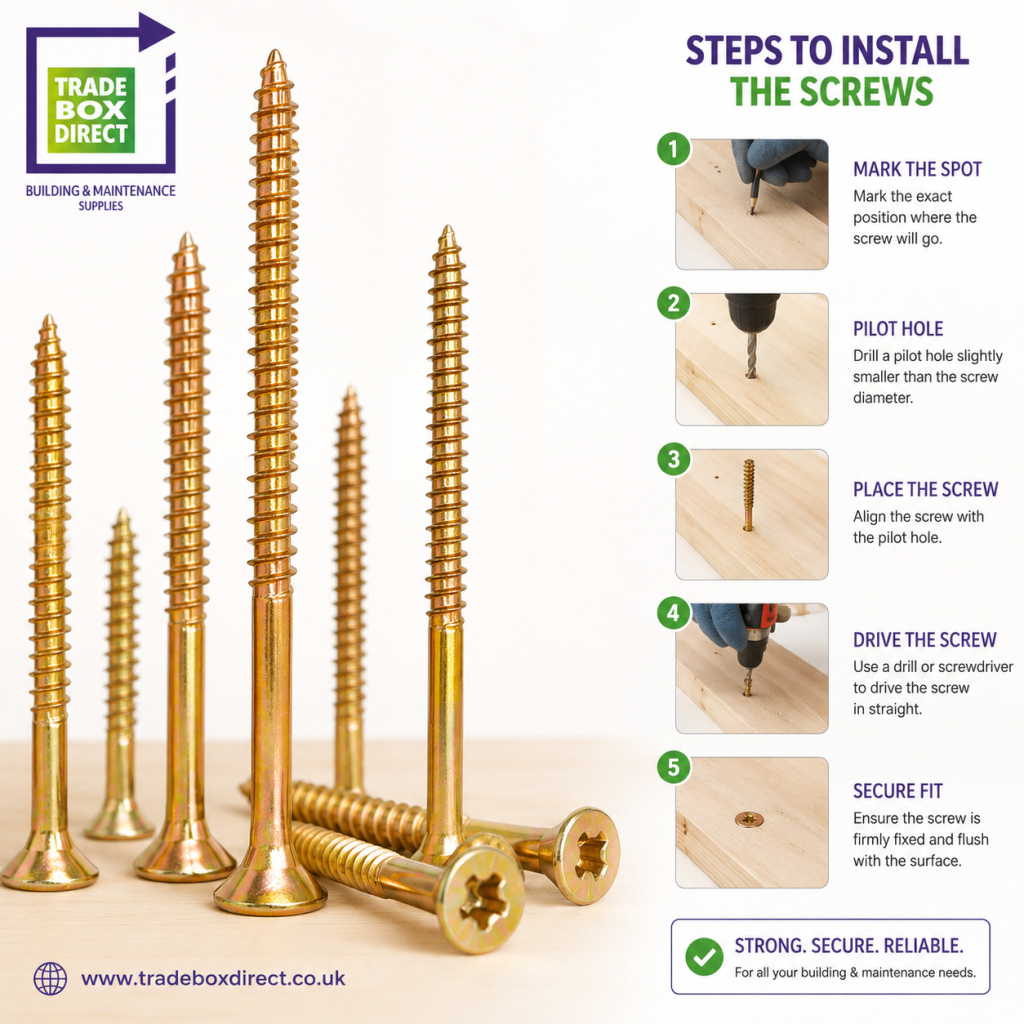 TRADE BOX DIRECT

BUILDING & MAINTENANCE SUPPLIES

STEPS TO INSTALL THE SCREWS

1

MARK THE SPOT

Mark the exact position where the screw will go.

2

PILOT HOLE

Drill a pilot hole slightly smaller than the screw diameter.

3

PLACE THE SCREW

Align the screw with the pilot hole.

4

DRIVE THE SCREW

Use a drill or screwdriver to drive the screw in straight.

5

SECURE FIT

Ensure the screw is firmly fixed and flush with the surface.

STRONG. SECURE. RELIABLE.

For all your building & maintenance needs.

www.tradeboxdirect.co.uk